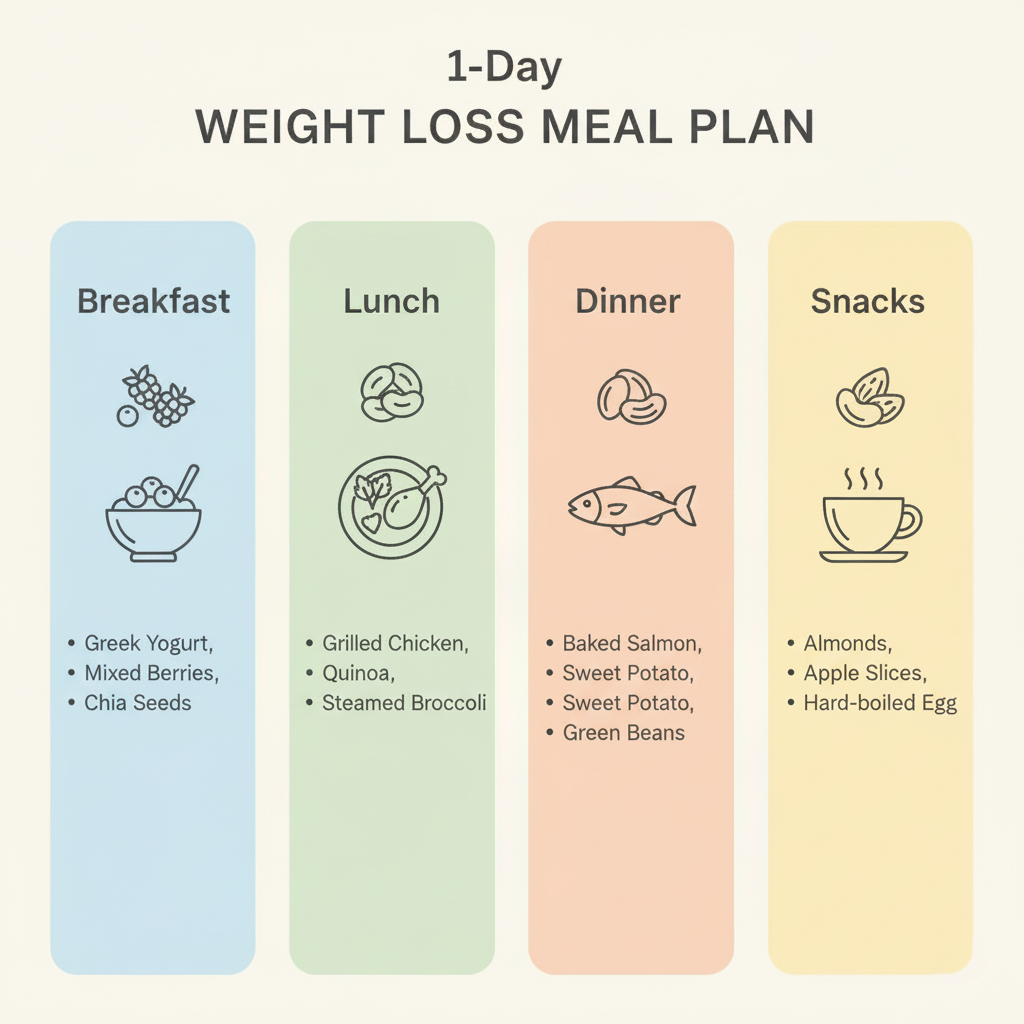 1-Day
WEIGHT LOSS MEAL PLAN

Breakfast

• Greek Yogurt,
• Mixed Berries,
• Chia Seeds

Lunch

• Grilled Chicken,
• Quinoa,
• Steamed Broccoli

Dinner

• Baked Salmon,
• Sweet Potato,
• Sweet Potato,
• Green Beans

Snacks

• Almonds,
• Apple Slices,
• Hard-boiled Egg